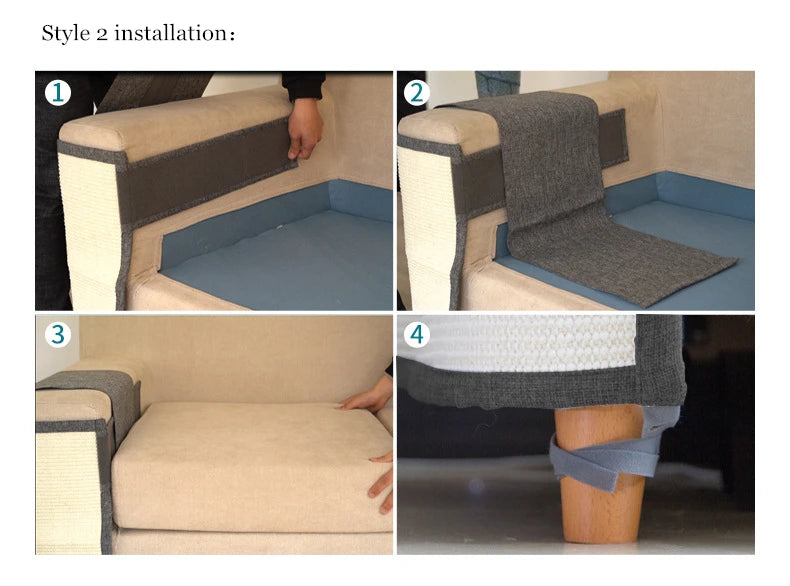 Style 2 installation:

1

2

3

4